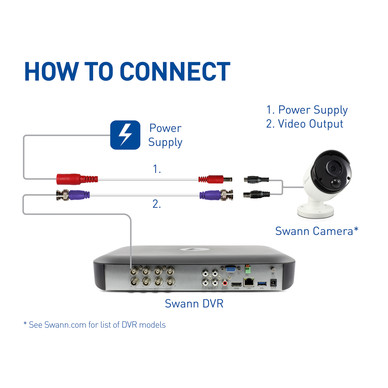 HOW TO CONNECT

1. Power Supply
2. Video Output

Power Supply

1.

2.

Swann Camera*

Swann DVR

* See Swann.com for list of DVR models